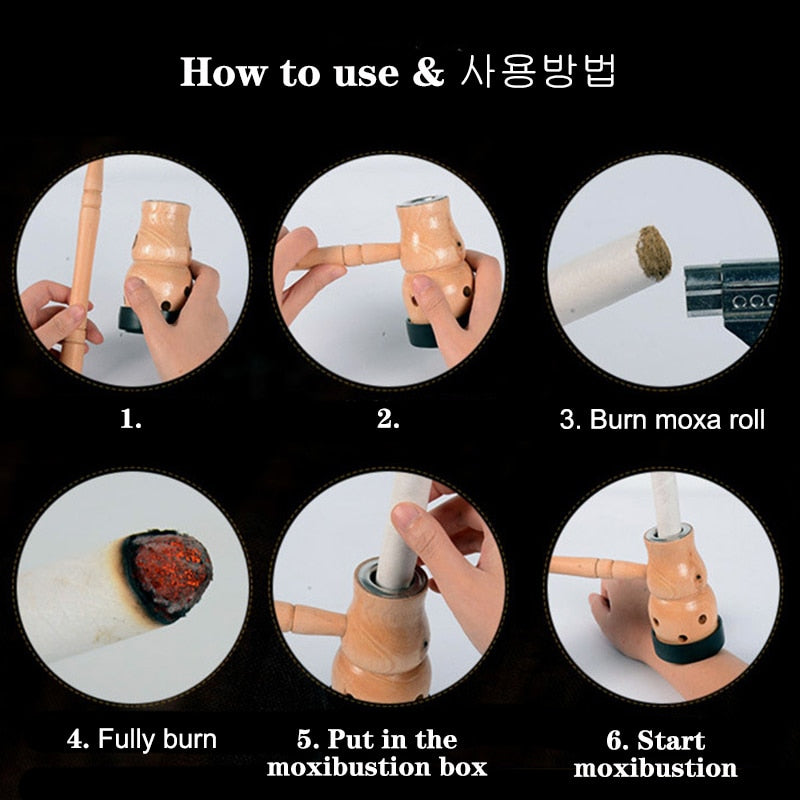 How to use & 사용방법

1.

2.

3. Burn moxa roll

4. Fully burn

5. Put in the moxibustion box

6. Start moxibustion